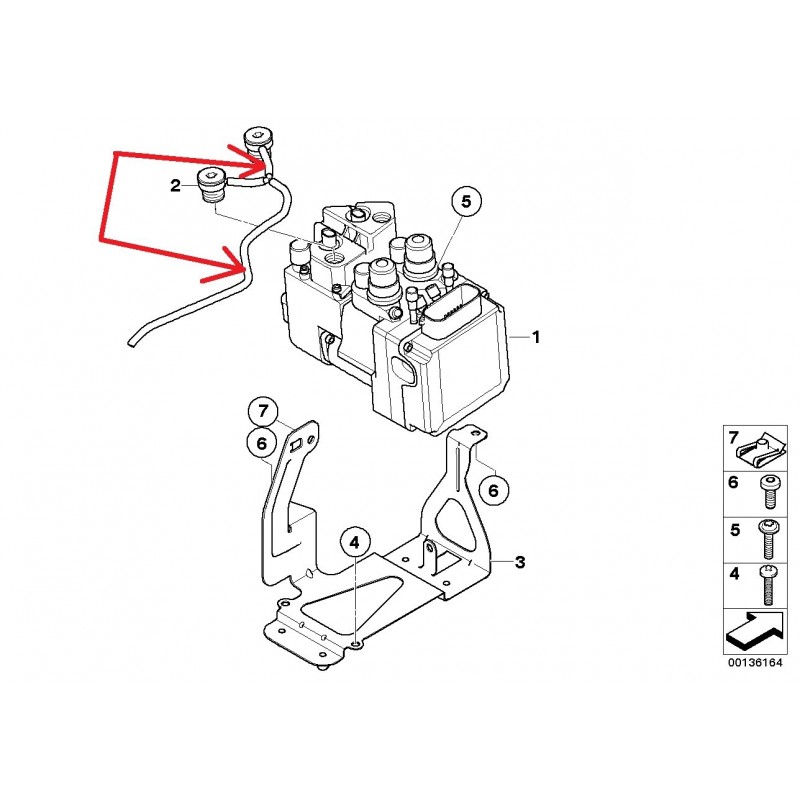 2
5
1
7
6
6
4
3
7
6
5
4
00136164